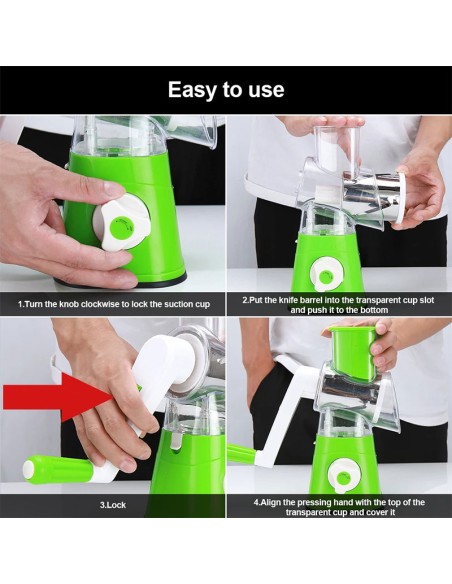 Easy to use

1.Turn the knob clockwise to lock the suction cup

2.Put the knife barrel into the transparent cup slot and push it to the bottom

3.Lock

4.Align the pressing hand with the top of the transparent cup and cover it